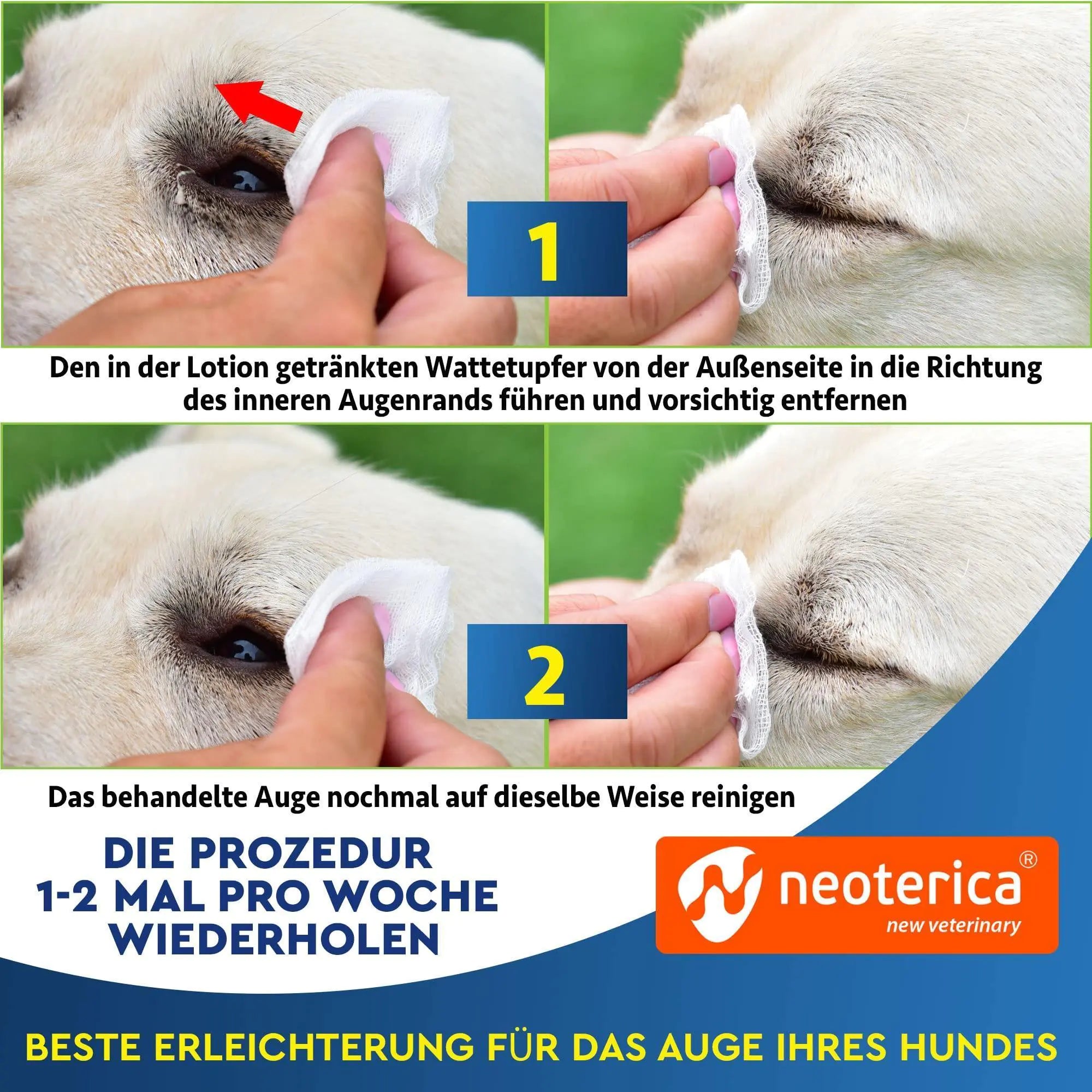 1

Den in der Lotion getränkten Wattetupfer von der Außenseite in die Richtung des inneren Augenrands führen und vorsichtig entfernen

2

Das behandelte Auge nochmal auf dieselbe Weise reinigen

DIE PROZEDUR 1-2 MAL PRO WOCHE WIEDERHOLEN

neoterica®
new veterinary

BESTE ERLEICHTERUNG FÜR DAS AUGE IHRES HUNDES